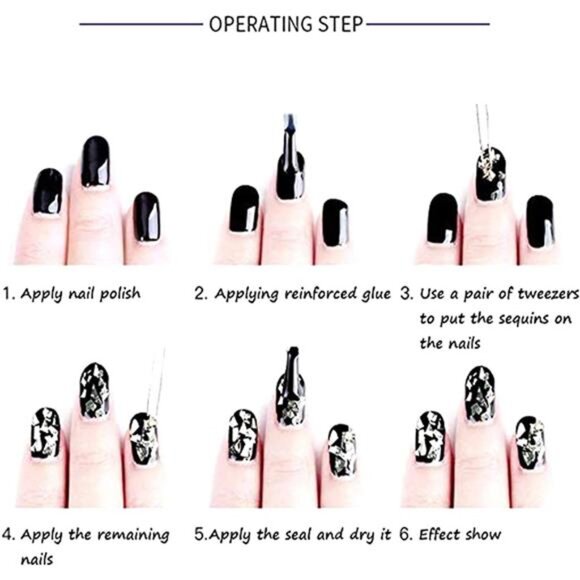 OPERATING STEP

1. Apply nail polish

2. Applying reinforced glue

3. Use a pair of tweezers to put the sequins on the nails

4. Apply the remaining nails

5.Apply the seal and dry it

6. Effect show